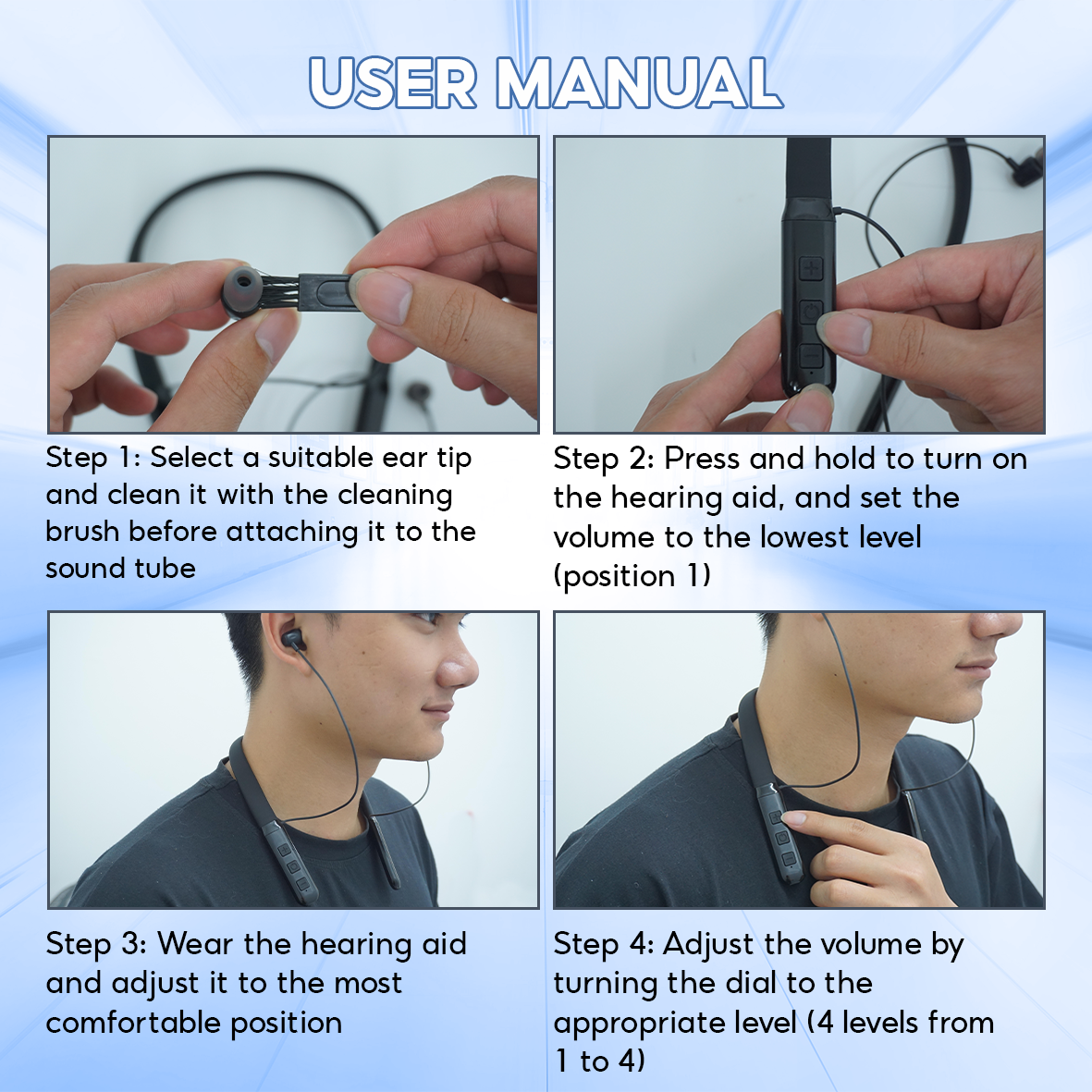 USER MANUAL

Step 1: Select a suitable ear tip and clean it with the cleaning brush before attaching it to the sound tube

Step 2: Press and hold to turn on the hearing aid, and set the volume to the lowest level (position 1)

Step 3: Wear the hearing aid and adjust it to the most comfortable position

Step 4: Adjust the volume by turning the dial to the appropriate level (4 levels from 1 to 4)